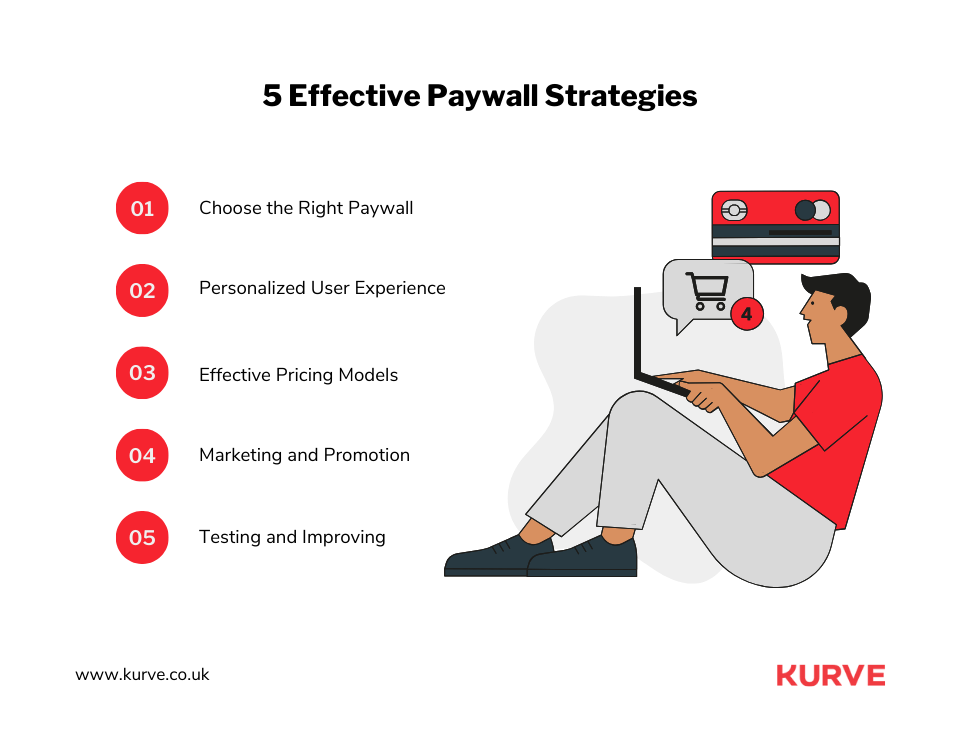 5 Effective Paywall Strategies

01 Choose the Right Paywall

02 Personalized User Experience

03 Effective Pricing Models

04 Marketing and Promotion

05 Testing and Improving

4

www.kurve.co.uk

KURVE